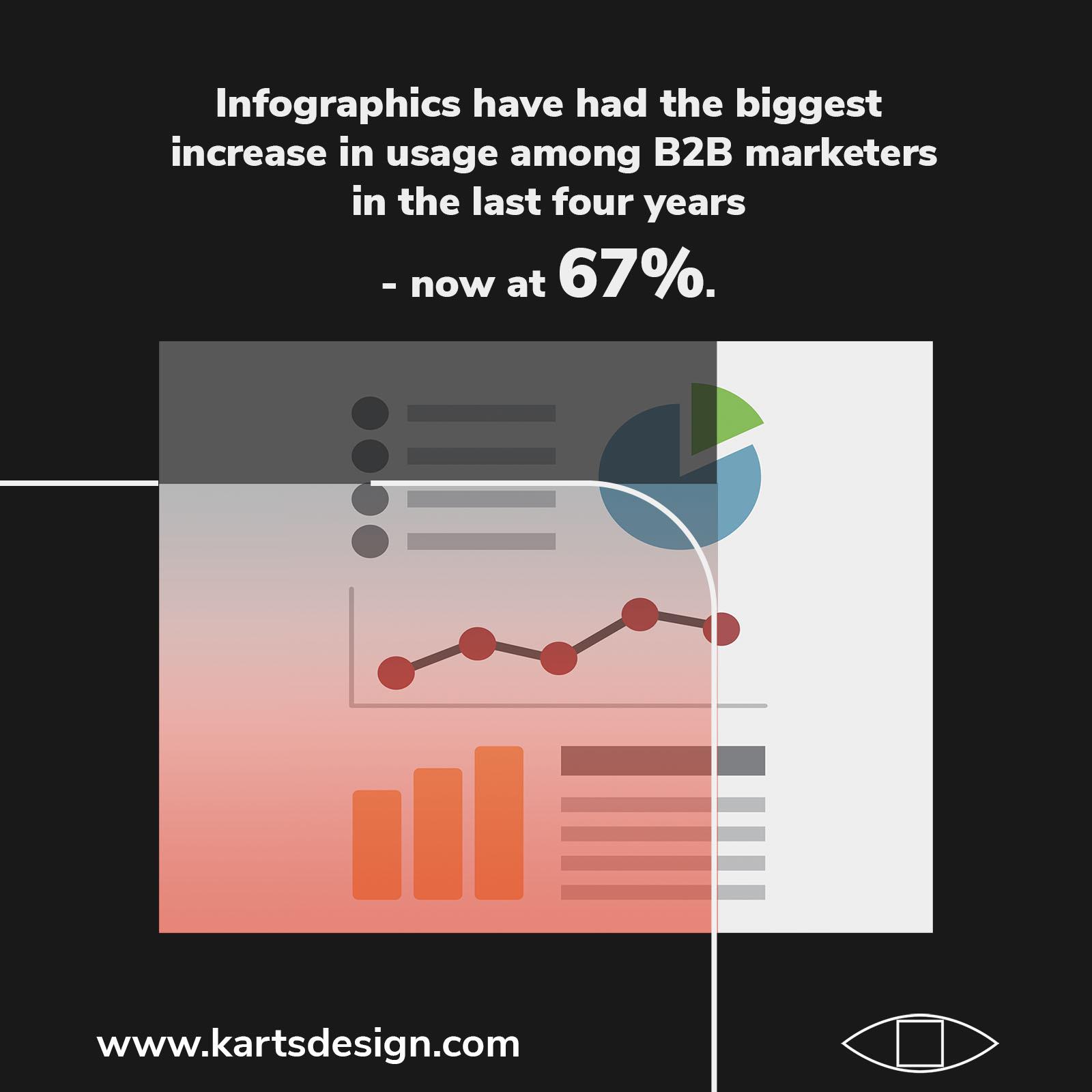 Infographics have had the biggest increase in usage among B2B marketers in the last four years

- now at 67%.

www.kartsdesign.com